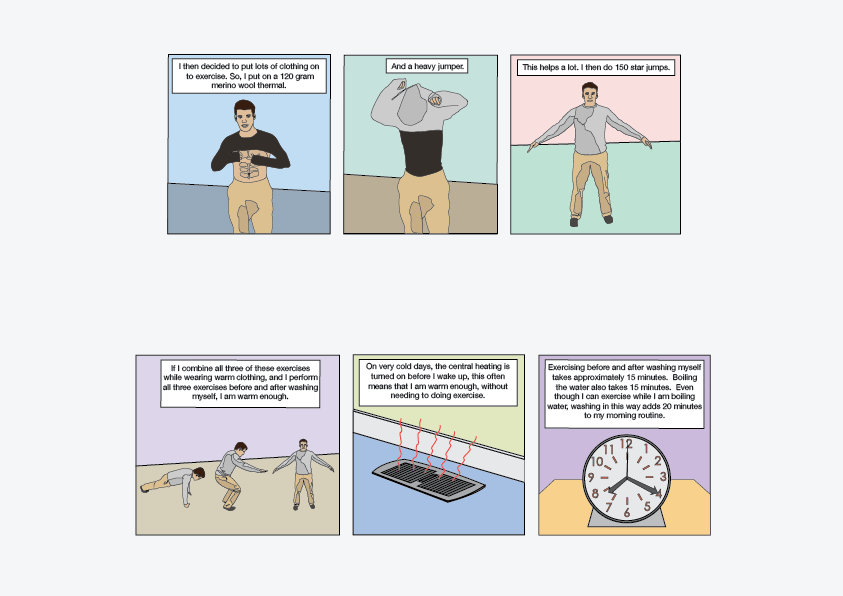 I then decided to put lots of clothing on to exercise. So, I put on a 120 gram merino wool thermal.

And a heavy jumper.

This helps a lot. I then do 150 star jumps.

If I combine all three of these exercises while wearing warm clothing, and I perform all three exercises before and after washing myself, I am warm enough.

On very cold days, the central heating is turned on before I wake up, this often means that I am warm enough, without needing to doing exercise.

Exercising before and after washing myself takes approximately 15 minutes. Boiling the water also takes 15 minutes. Even though I can exercise while I am boiling water, washing in this way adds 20 minutes to my morning routine.

12 1 2 3 4 5 6 7 8 9 10 11