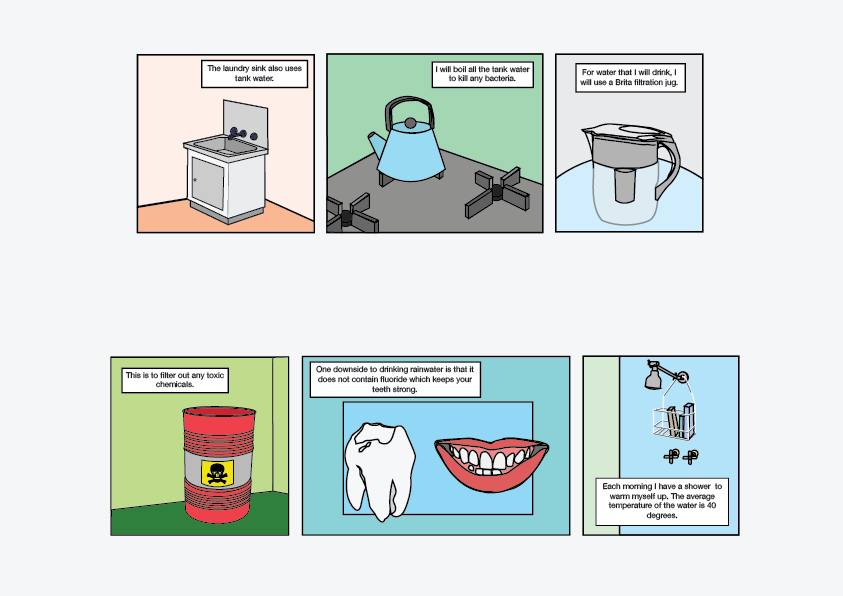 The laundry sink also uses tank water.

I will boil all the tank water to kill any bacteria.

For water that I will drink, I will use a Brita filtration jug.

This is to filter out any toxic chemicals.

One downside to drinking rainwater is that it does not contain fluoride which keeps your teeth strong.

Each morning I have a shower to warm myself up. The average temperature of the water is 40 degrees.