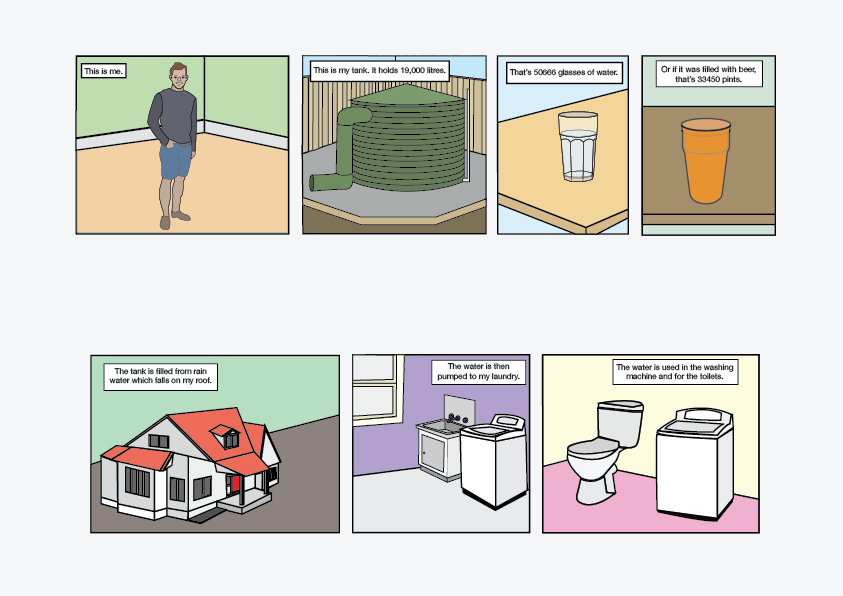 This is me.

This is my tank. It holds 19,000 litres.

That's 50666 glasses of water.

Or if it was filled with beer, that's 33450 pints.

The tank is filled from rain water which falls on my roof.

The water is then pumped to my laundry.

The water is used in the washing machine and for the toilets.